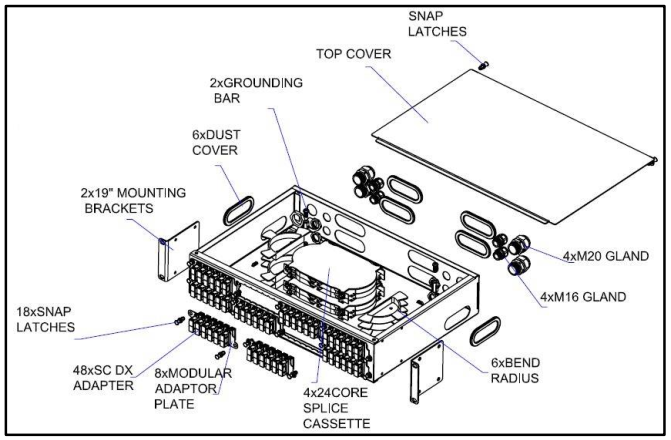 SNAP LATCHES

TOP COVER

2xGROUNDING BAR

6xDUST COVER

2x19" MOUNTING BRACKETS

4xM20 GLAND

4xM16 GLAND

18xSNAP LATCHES

48xSC DX ADAPTER

8xMODULAR ADAPTOR PLATE

4x24CORE SPLICE CASSETTE

6xBEND RADIUS