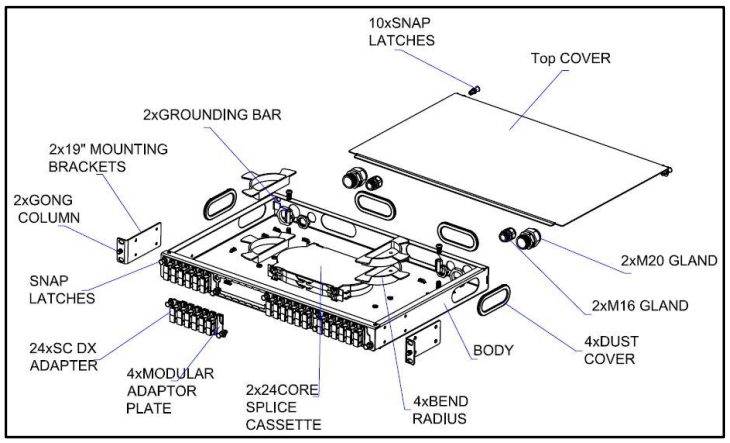 10xSNAP LATCHES

Top COVER

2xGROUNDING BAR

2x19" MOUNTING BRACKETS

2xGONG COLUMN

SNAP LATCHES

24xSC DX ADAPTER

4xMODULAR ADAPTOR PLATE

2x24CORE SPLICE CASSETTE

4xBEND RADIUS

BODY

4xDUST COVER

2xM16 GLAND

2xM20 GLAND